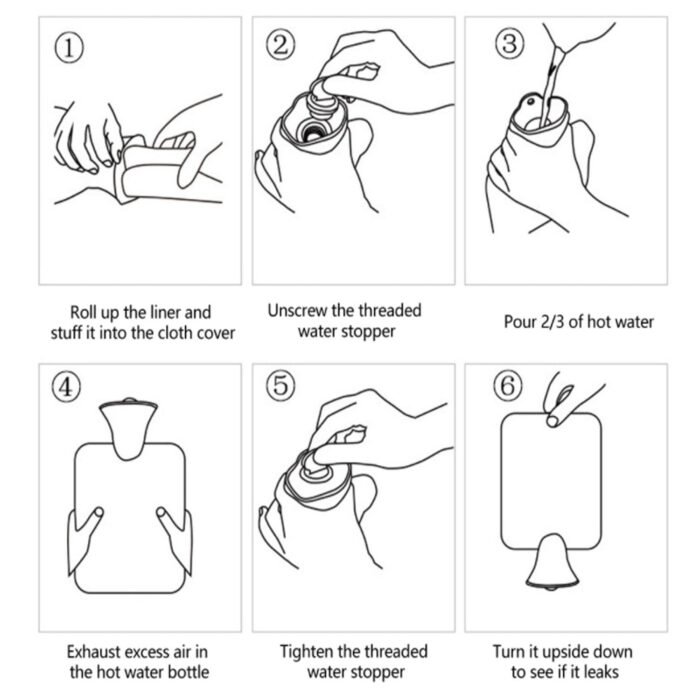 ①

Roll up the liner and stuff it into the cloth cover

②

Unscrew the threaded water stopper

③

Pour 2/3 of hot water

④

Exhaust excess air in the hot water bottle

⑤

Tighten the threaded water stopper

⑥

Turn it upside down to see if it leaks